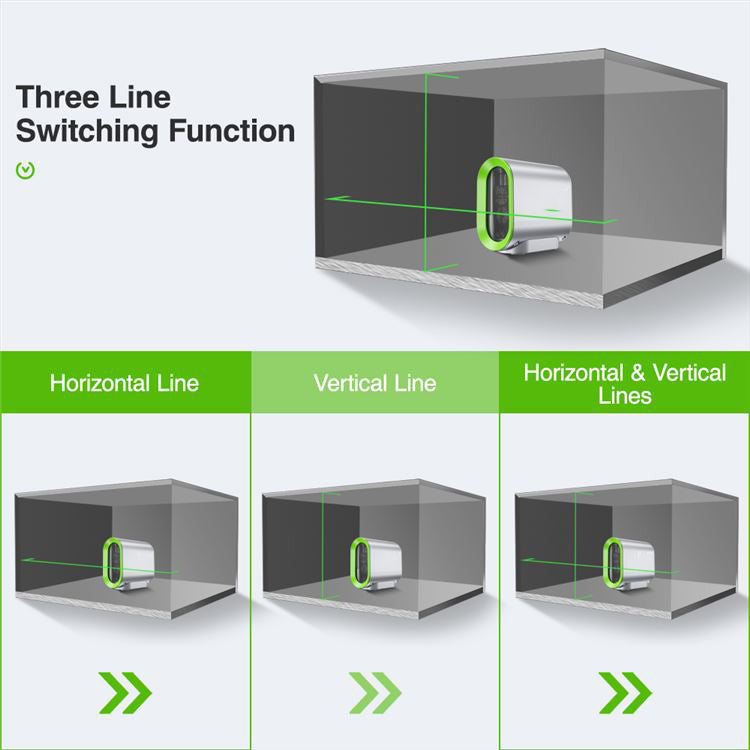 Three Line Switching Function

Horizontal Line

Vertical Line

Horizontal & Vertical Lines